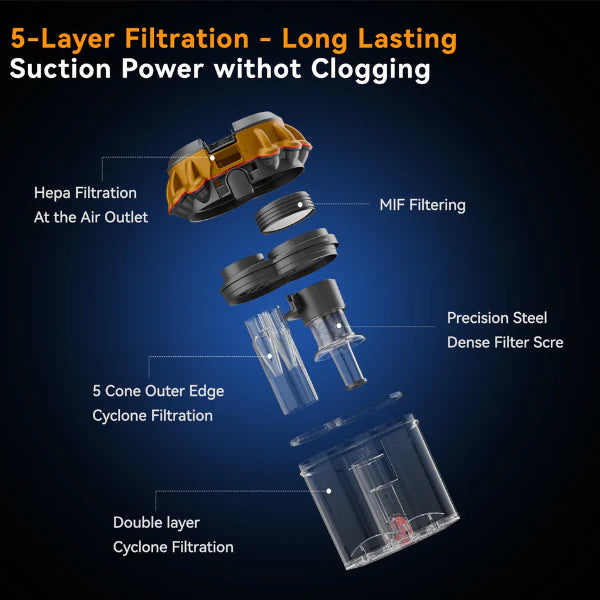 5-Layer Filtration - Long Lasting
Suction Power withot Clogging

Hepa Filtration
At the Air Outlet

MIF Filtering

Precision Steel
Dense Filter Scre

5 Cone Outer Edge
Cyclone Filtration

Double layer
Cyclone Filtration